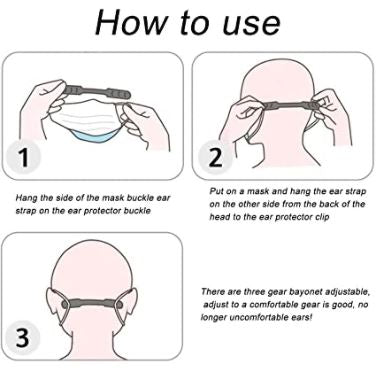 How to use

1

Hang the side of the mask buckle ear strap on the ear protector buckle

2

Put on a mask and hang the ear strap on the other side from the back of the head to the ear protector clip

3

There are three gear bayonet adjustable, adjust to a comfortable gear is good, no longer uncomfortable ears!